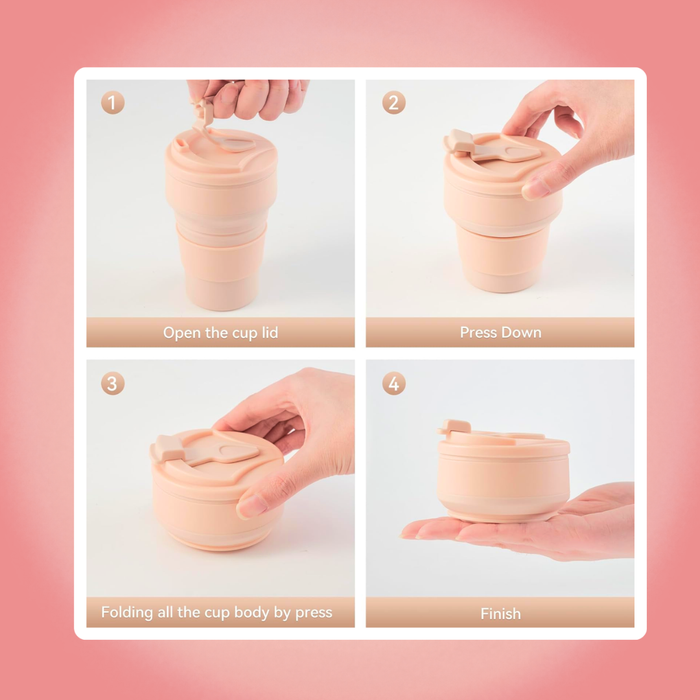 1
Open the cup lid

2
Press Down

3
Folding all the cup body by press

4
Finish